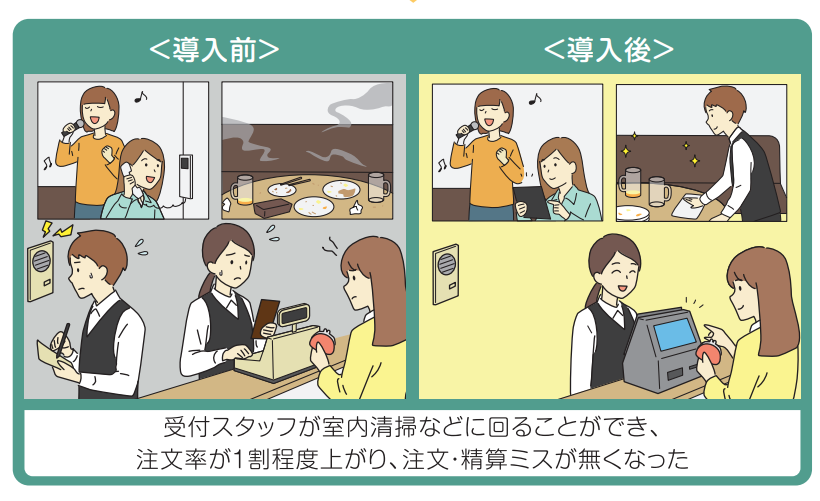 ＜導入前＞

＜導入後＞

受付スタッフが室内清掃などに回ることができ、
注文率が1割程度上がり、注文･精算ミスが無くなった